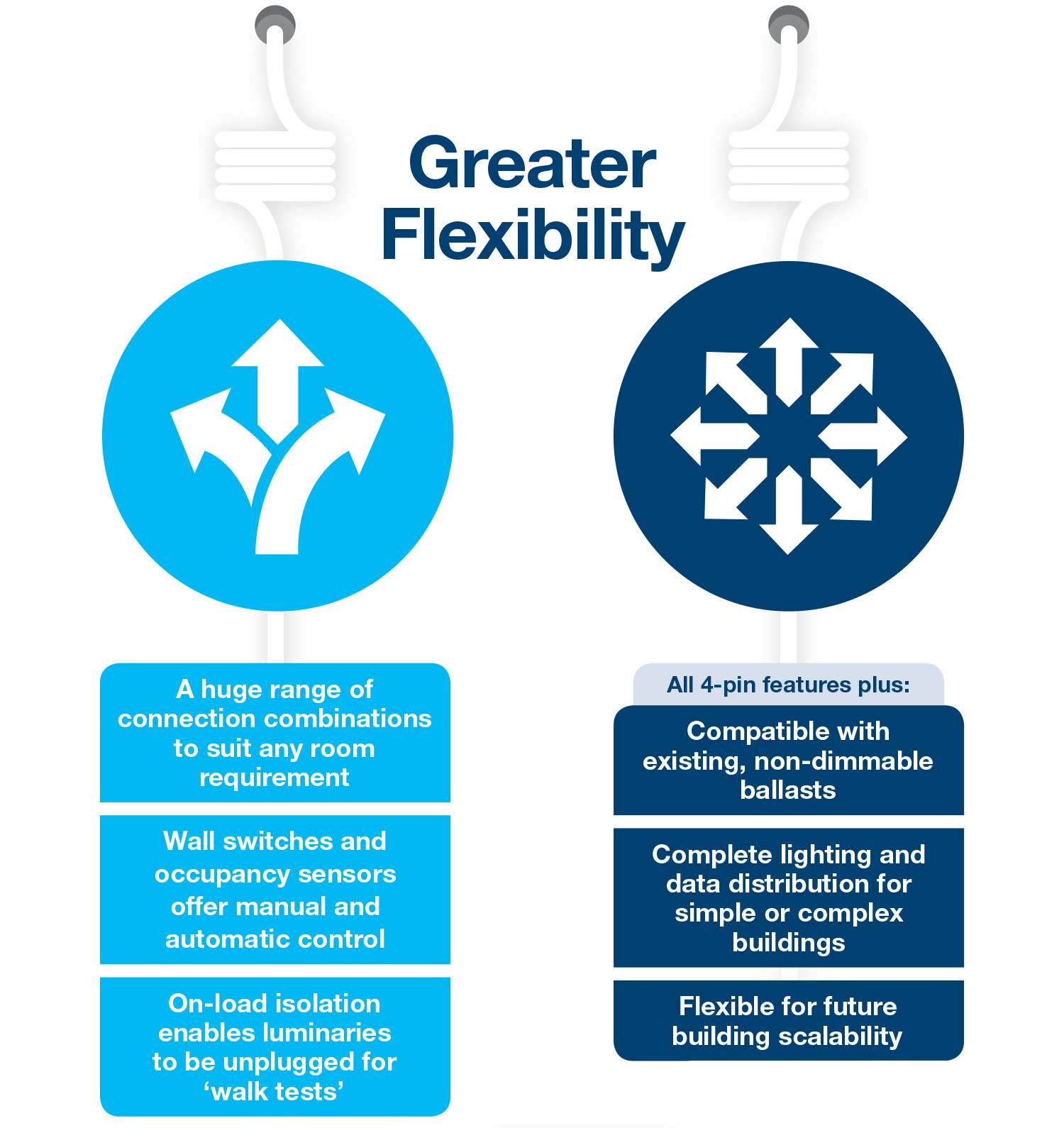 Greater Flexibility

A huge range of connection combinations to suit any room requirement

Wall switches and occupancy sensors offer manual and automatic control

On-load isolation enables luminaries to be unplugged for ‘walk tests’

All 4-pin features plus:

Compatible with existing, non-dimmable ballasts

Complete lighting and data distribution for simple or complex buildings

Flexible for future building scalability