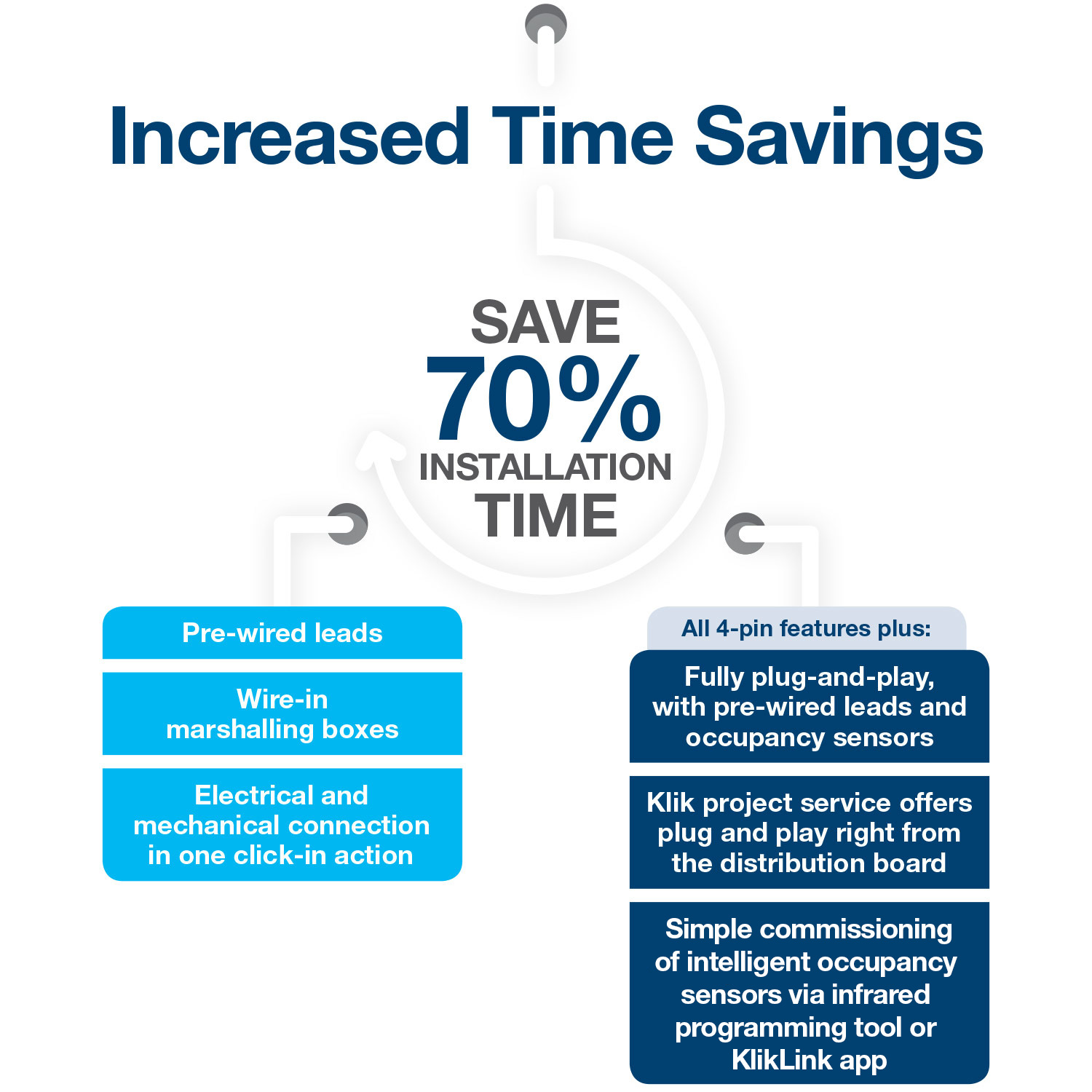 Increased Time Savings

SAVE
70%
INSTALLATION
TIME

Pre-wired leads

Wire-in marshalling boxes

Electrical and mechanical connection in one click-in action

All 4-pin features plus:

Fully plug-and-play, with pre-wired leads and occupancy sensors

Klik project service offers plug and play right from the distribution board

Simple commissioning of intelligent occupancy sensors via infrared programming tool or KlikLink app