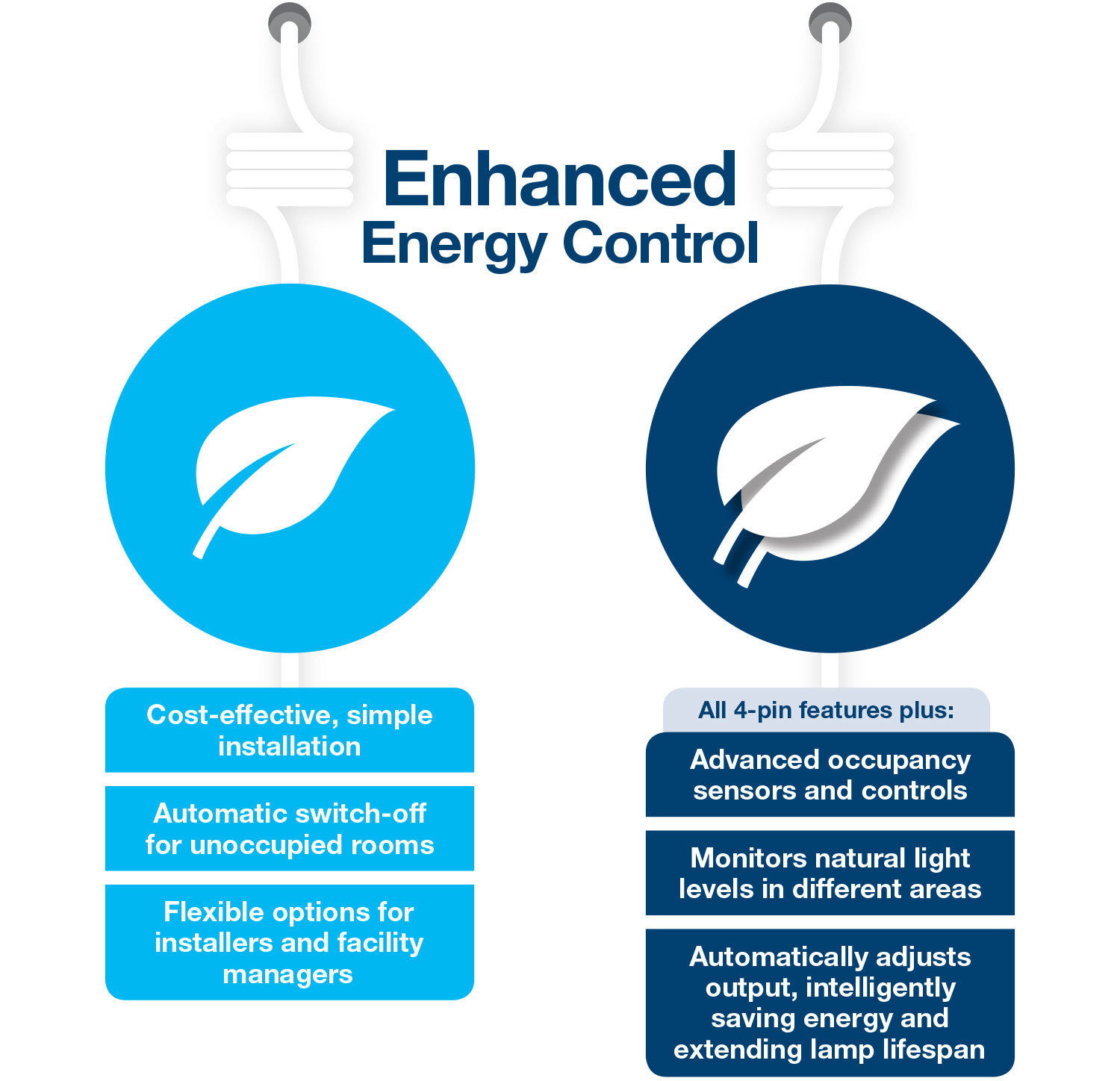 Enhanced
Energy Control

Cost-effective, simple installation

Automatic switch-off for unoccupied rooms

Flexible options for installers and facility managers

All 4-pin features plus:

Advanced occupancy sensors and controls

Monitors natural light levels in different areas

Automatically adjusts output, intelligently saving energy and extending lamp lifespan