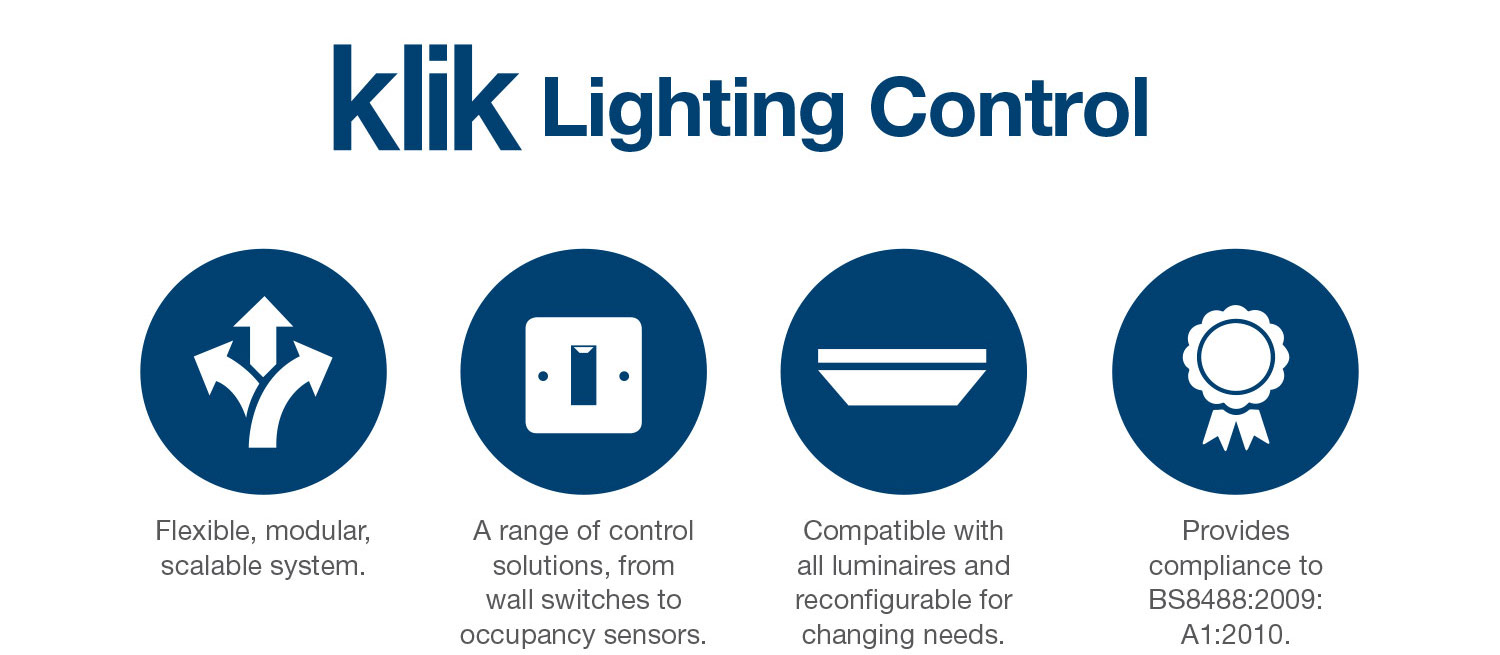 klik Lighting Control

Flexible, modular, scalable system.

A range of control solutions, from wall switches to occupancy sensors.

Compatible with all luminaires and reconfigurable for changing needs.

Provides compliance to BS8488:2009: A1:2010.